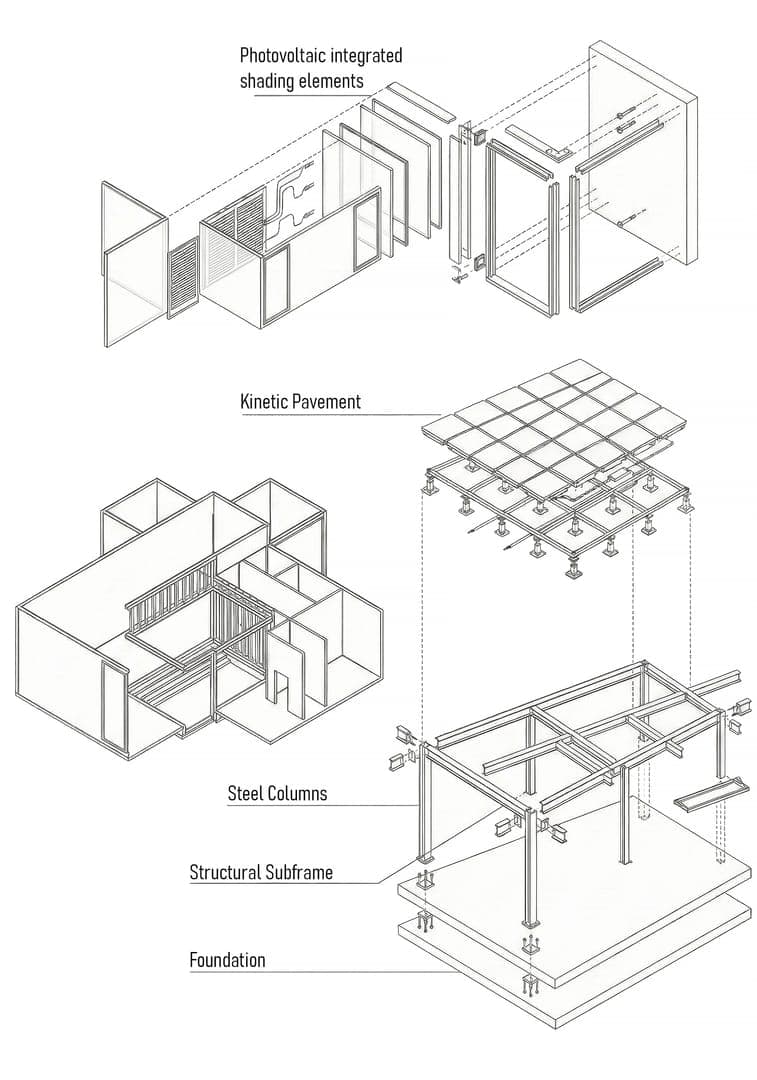 Photovoltaic integrated shading elements

Kinetic Pavement

Steel Columns

Structural Subframe

Foundation