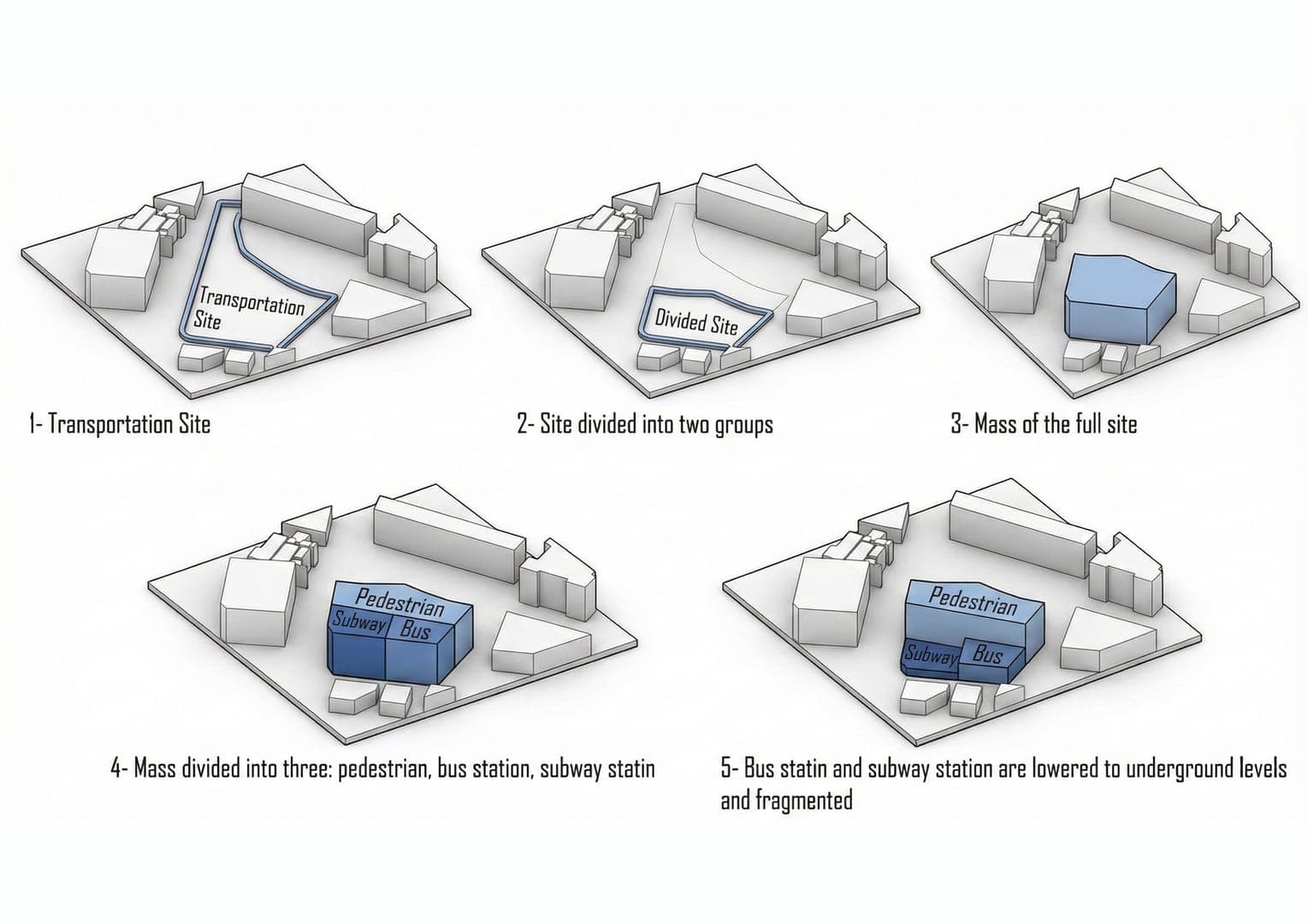 Transportation Site

1- Transportation Site

Divided Site

2- Site divided into two groups

3- Mass of the full site

Pedestrian
Subway Bus

4- Mass divided into three: pedestrian, bus station, subway statin

Pedestrian
Subway Bus

5- Bus statin and subway station are lowered to underground levels and fragmented